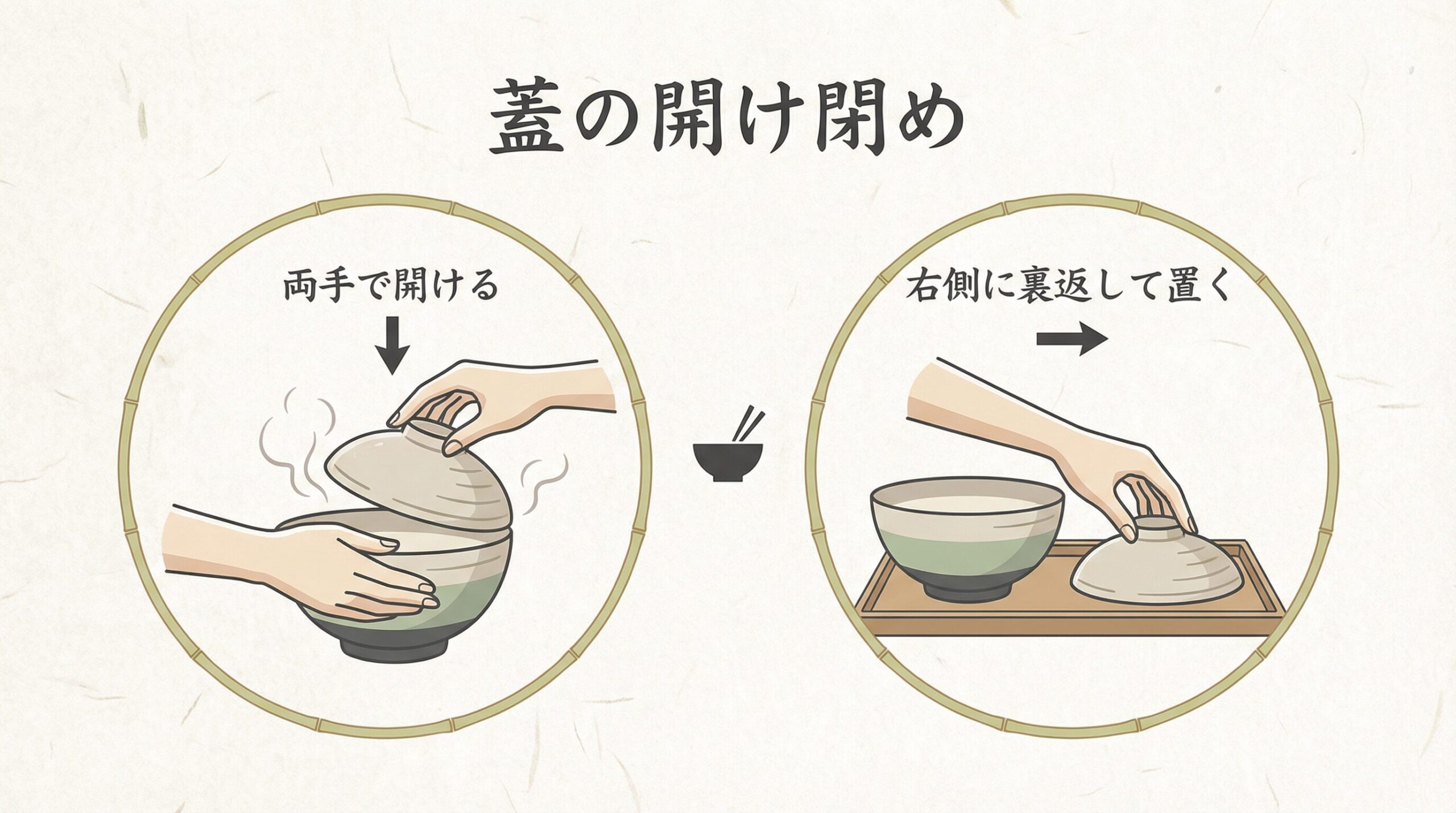 蓋の開け閉め

両手で開ける

右側に裏返して置く